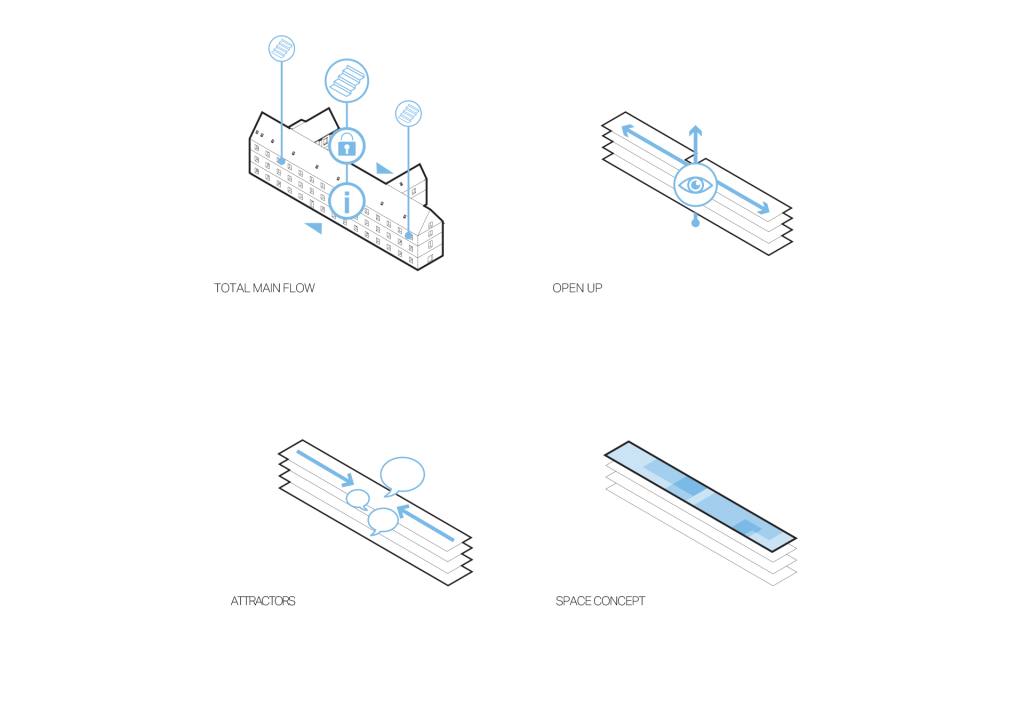 TOTAL MAIN FLOW

OPEN UP

ATTRACTORS

SPACE CONCEPT